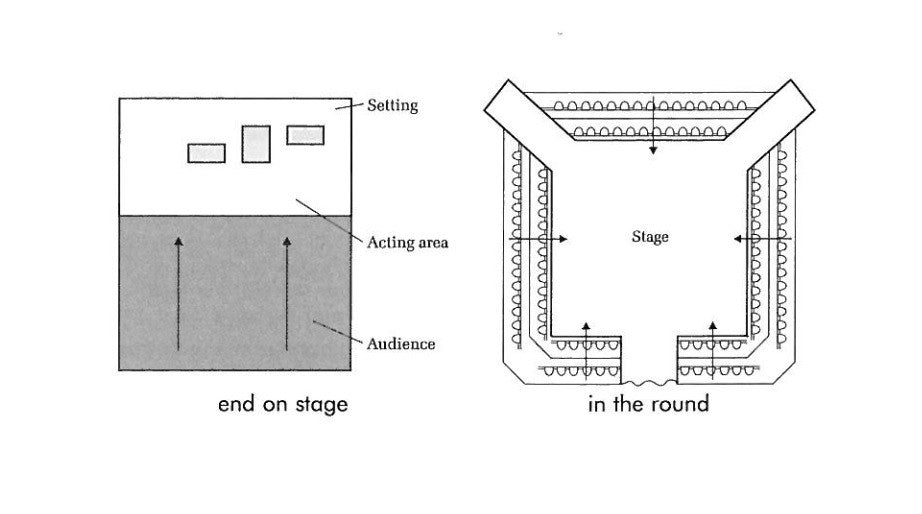 Setting

Acting area

Audience

end on stage

Stage

in the round